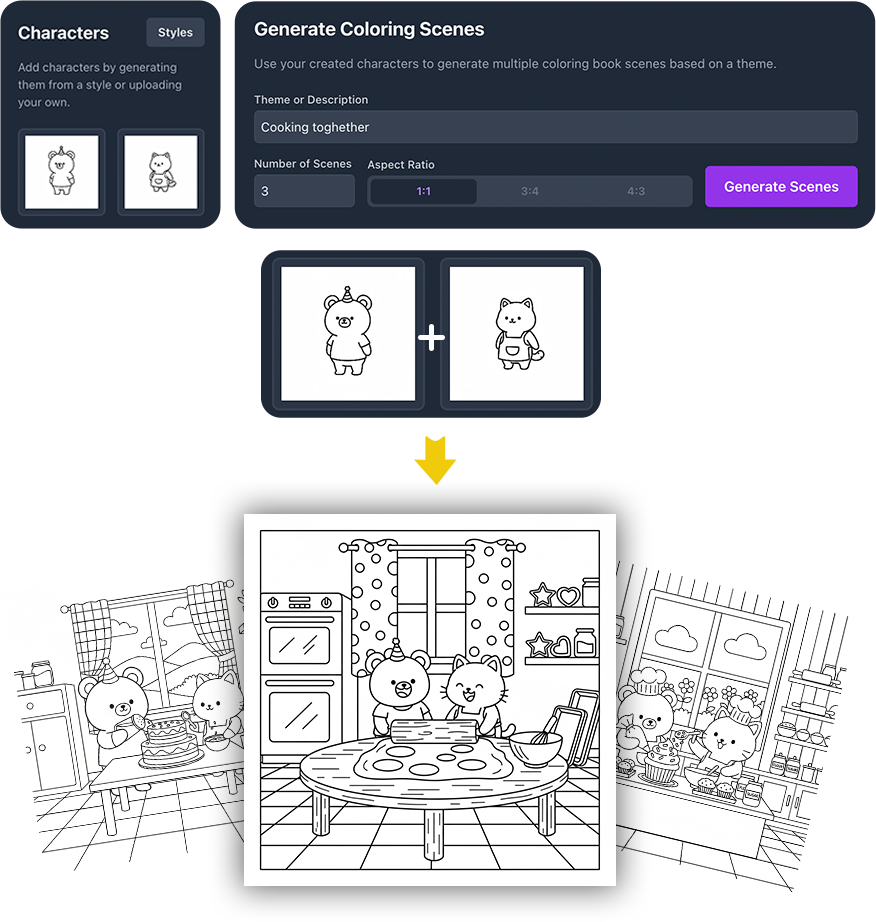 Characters

Styles

Add characters by generating them from a style or uploading your own.

Generate Coloring Scenes

Use your created characters to generate multiple coloring book scenes based on a theme.

Theme or Description

Cooking toghether

Number of Scenes

3

Aspect Ratio

1:1

3:4

4:3

Generate Scenes

+